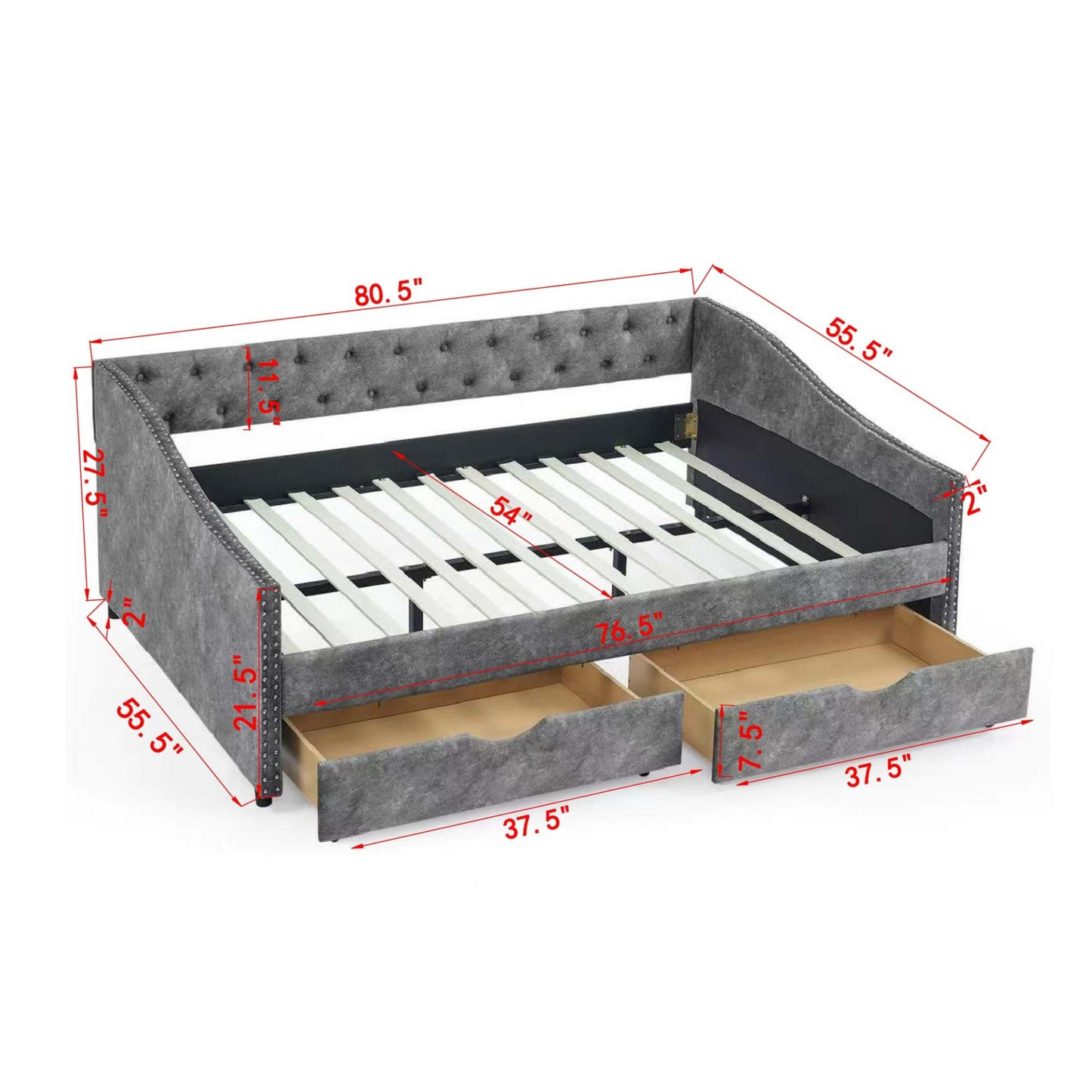 80.5"

55.5"

11.5"

27.5"

2"

54"

2"

76.5"

21.5"

55.5"

7.5"

37.5"

37.5"